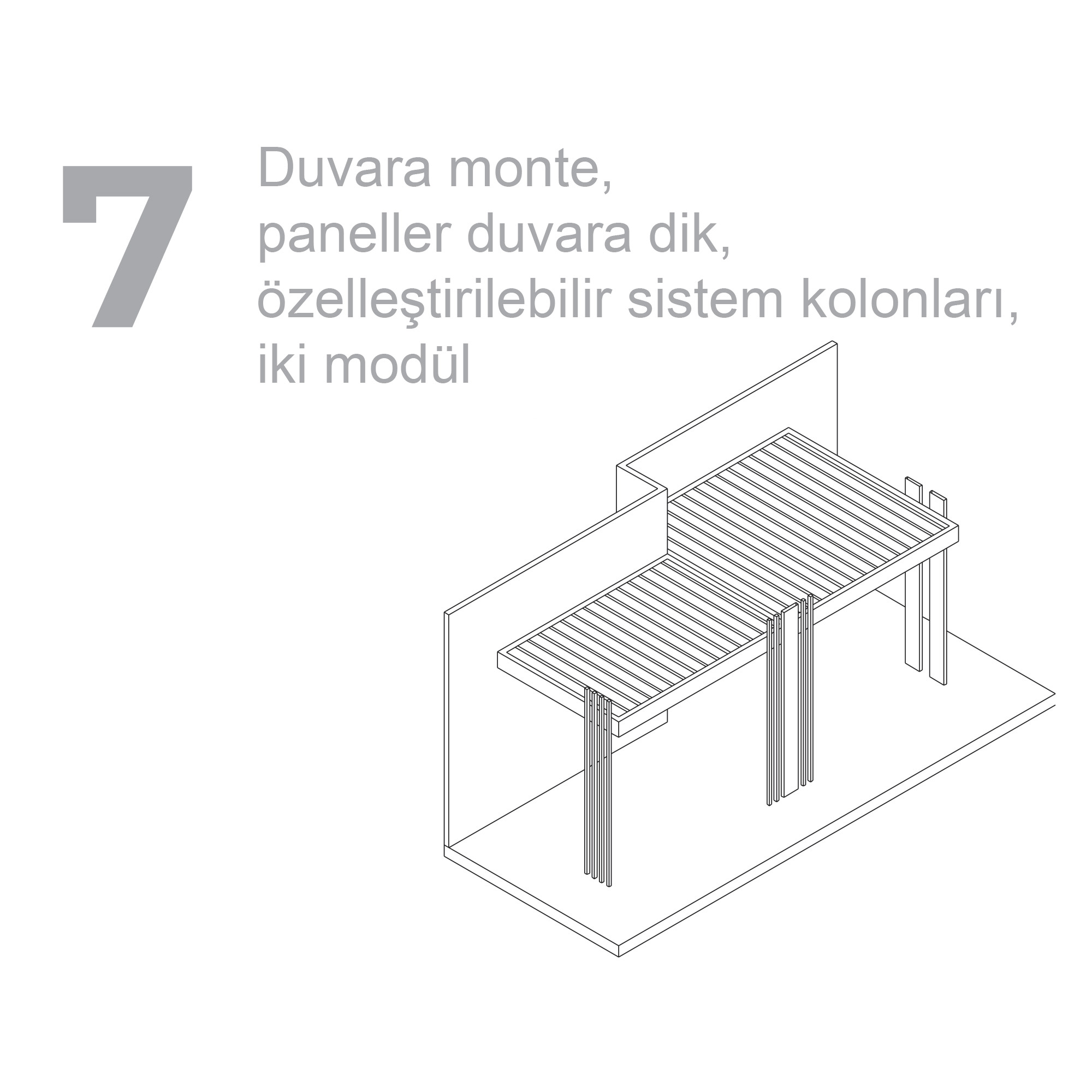 7

Duvara monte,
paneller duvara dik,
özelleştirilebilir sistem kolonları,
iki modül